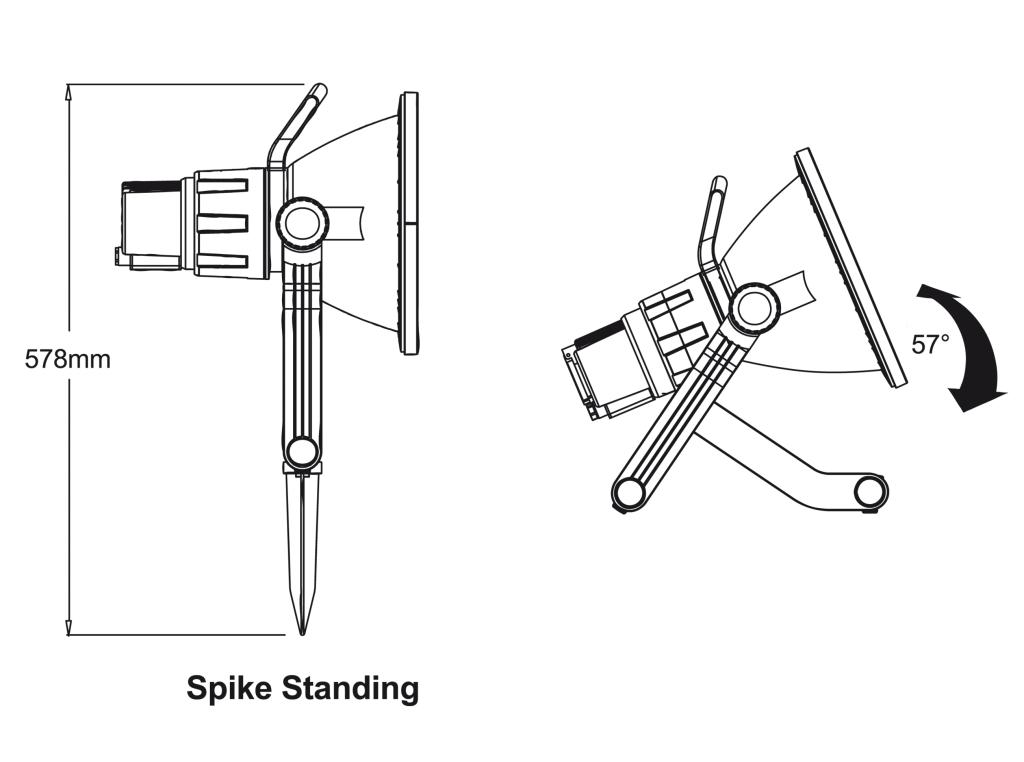 578mm

57°

Spike Standing